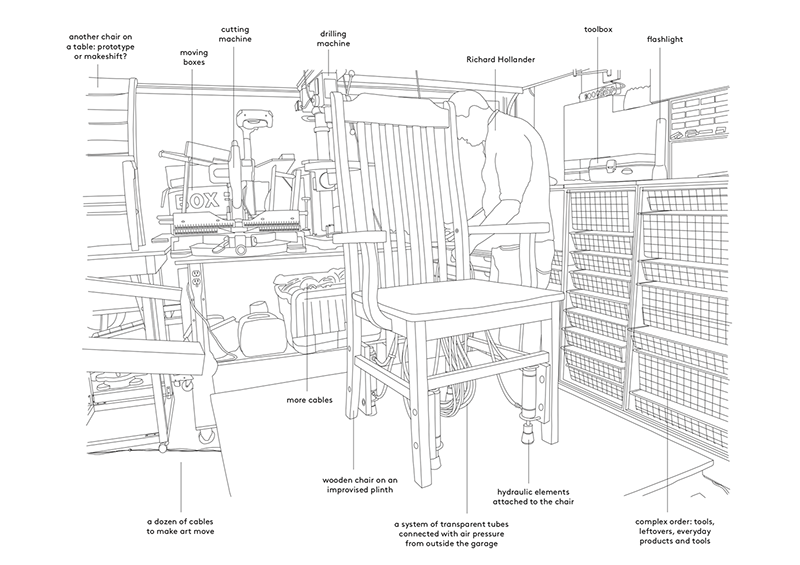 another chair on a table: prototype or makeshift?

moving boxes

cutting machine

drilling machine

Richard Hollander

toolbox

flashlight

BOX

more cables

wooden chair on an improvised plinth

hydraulic elements attached to the chair

a dozen of cables to make art move

a system of transparent tubes connected with air pressure from outside the garage

complex order: tools, leftovers, everyday products and tools