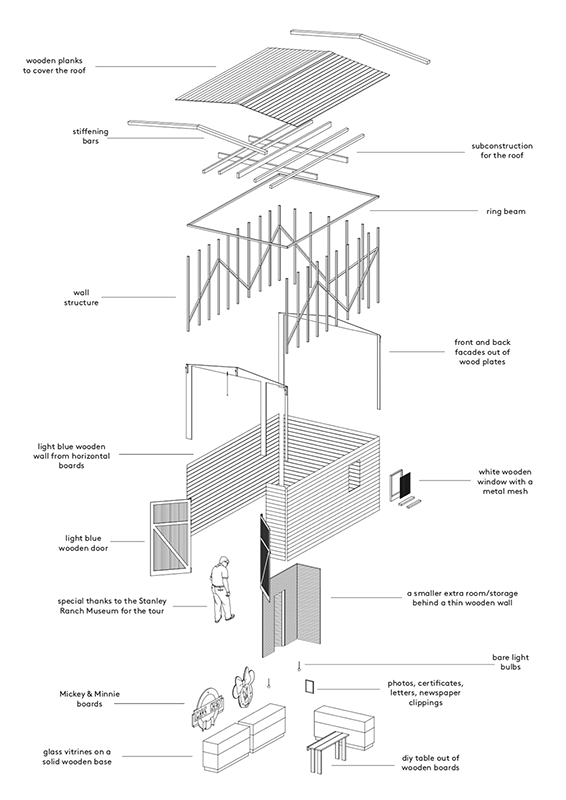 wooden planks to cover the roof

stiffening bars

subconstruction for the roof

ring beam

wall structure

front and back facades out of wood plates

light blue wooden wall from horizontal boards

white wooden window with a metal mesh

light blue wooden door

special thanks to the Stanley Ranch Museum for the tour

a smaller extra room/storage behind a thin wooden wall

bare light bulbs

Mickey & Minnie boards

photos, certificates, letters, newspaper clippings

glass vitrines on a solid wooden base

diy table out of wooden boards