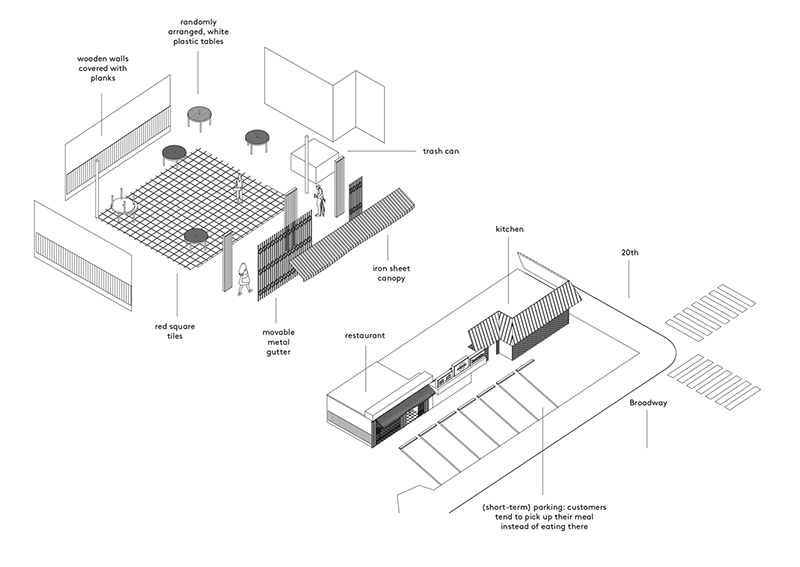 randomly arranged, white plastic tables

wooden walls covered with planks

trash can

iron sheet canopy

red square tiles

movable metal gutter

kitchen

20th

restaurant

Broadway

(short-term) parking: customers tend to pick up their meal instead of eating there