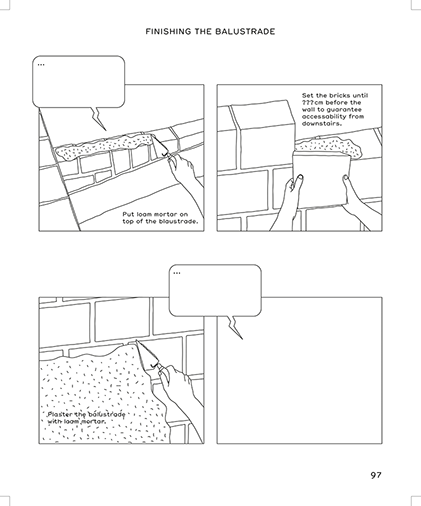 FINISHING THE BALUSTRADE

...

Put loam mortar on top of the blaustrade.

Set the bricks until ???cm before the wall to guarantee accessability from downstairs.

...

Plaster the balustrade with loam mortar.

97