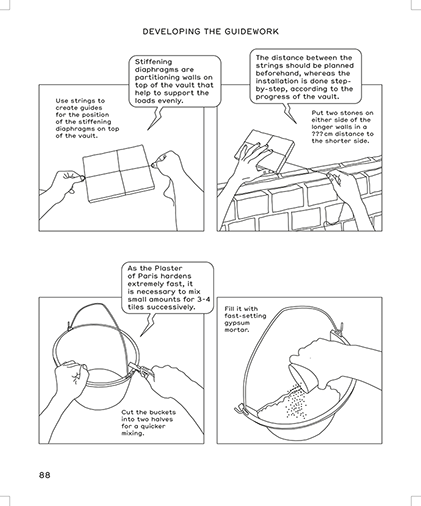 DEVELOPING THE GUIDEWORK

Stiffening diaphragms are partitioning walls on top of the vault that help to support the loads evenly.

Use strings to create guides for the position of the stiffening diaphragms on top of the vault.

The distance between the strings should be planned beforehand, whereas the installation is done step-by-step, according to the progress of the vault.

Put two stones on either side of the longer walls in a ???cm distance to the shorter side.

As the Plaster of Paris hardens extremely fast, it is necessary to mix small amounts for 3-4 tiles successively.

Cut the buckets into two halves for a quicker mixing.

Fill it with fast-setting gypsum mortar.

88