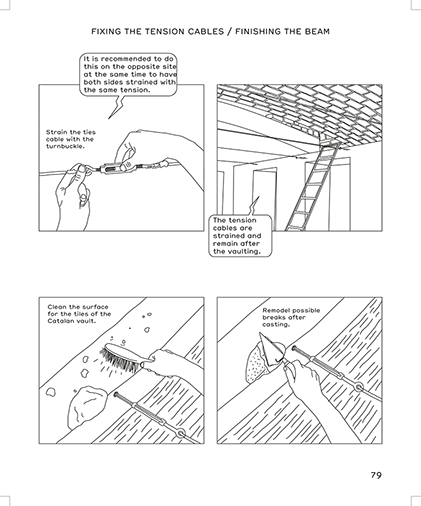 FIXING THE TENSION CABLES / FINISHING THE BEAM

It is recommended to do this on the opposite site at the same time to have both sides strained with the same tension.

Strain the ties cable with the turnbuckle.

The tension cables are strained and remain after the vaulting.

Clean the surface for the tiles of the Catalan vault.

Remodel possible breaks after casting.

79