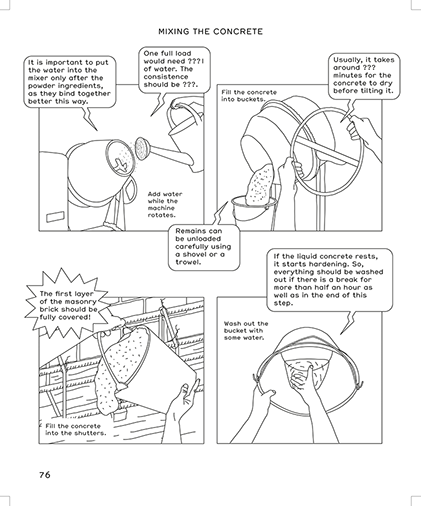 MIXING THE CONCRETE

It is important to put the water into the mixer only after the powder ingredients, as they bind together better this way.

One full load would need ???l of water. The consistence should be ???.

Add water while the machine rotates.

Fill the concrete into buckets.

Usually, it takes around ??? minutes for the concrete to dry before tilting it.

Remains can be unloaded carefully using a shovel or a trowel.

The first layer of the masonry brick should be fully covered!

Fill the concrete into the shutters.

If the liquid concrete rests, it starts hardening. So, everything should be washed out if there is a break for more than half an hour as well as in the end of this step.

Wash out the bucket with some water.

76