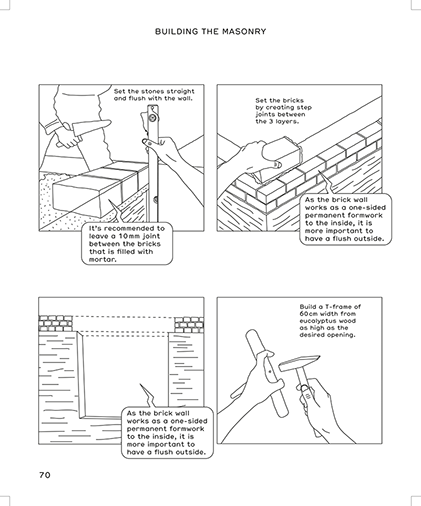 BUILDING THE MASONRY

Set the stones straight and flush with the wall.

It's recommended to leave a 10mm joint between the bricks that is filled with mortar.

Set the bricks by creating step joints between the 3 layers.

As the brick wall works as a one-sided permanent formwork to the inside, it is more important to have a flush outside.

As the brick wall works as a one-sided permanent formwork to the inside, it is more important to have a flush outside.

Build a T-frame of 60cm width from eucalyptus wood as high as the desired opening.

70