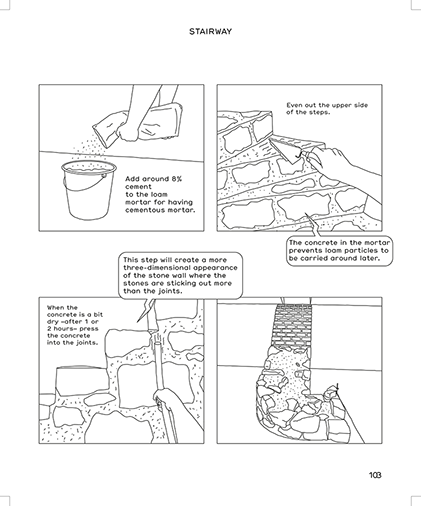 STAIRWAY

Add around 8% cement to the loam mortar for having cementous mortar.

Even out the upper side of the steps.

The concrete in the mortar prevents loam particles to be carried around later.

This step will create a more three-dimensional appearance of the stone wall where the stones are sticking out more than the joints.

When the concrete is a bit dry –after 1 or 2 hours– press the concrete into the joints.

103